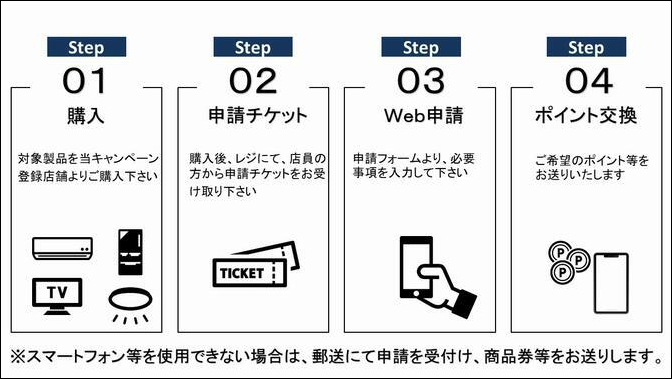 Step
01
購入
対象製品を当キャンペーン登録店舗よりご購入下さい

TV

Step
02
申請チケット
購入後、レジにて、店員の方から申請チケットをお受け取り下さい

TICKET

Step
03
Web申請
申請フォームより、必要事項を入力して下さい

Step
04
ポイント交換
ご希望のポイント等をお送りいたします

P P P

※スマートフォン等を使用できない場合は、郵送にて申請を受付け、商品券等をお送りします。